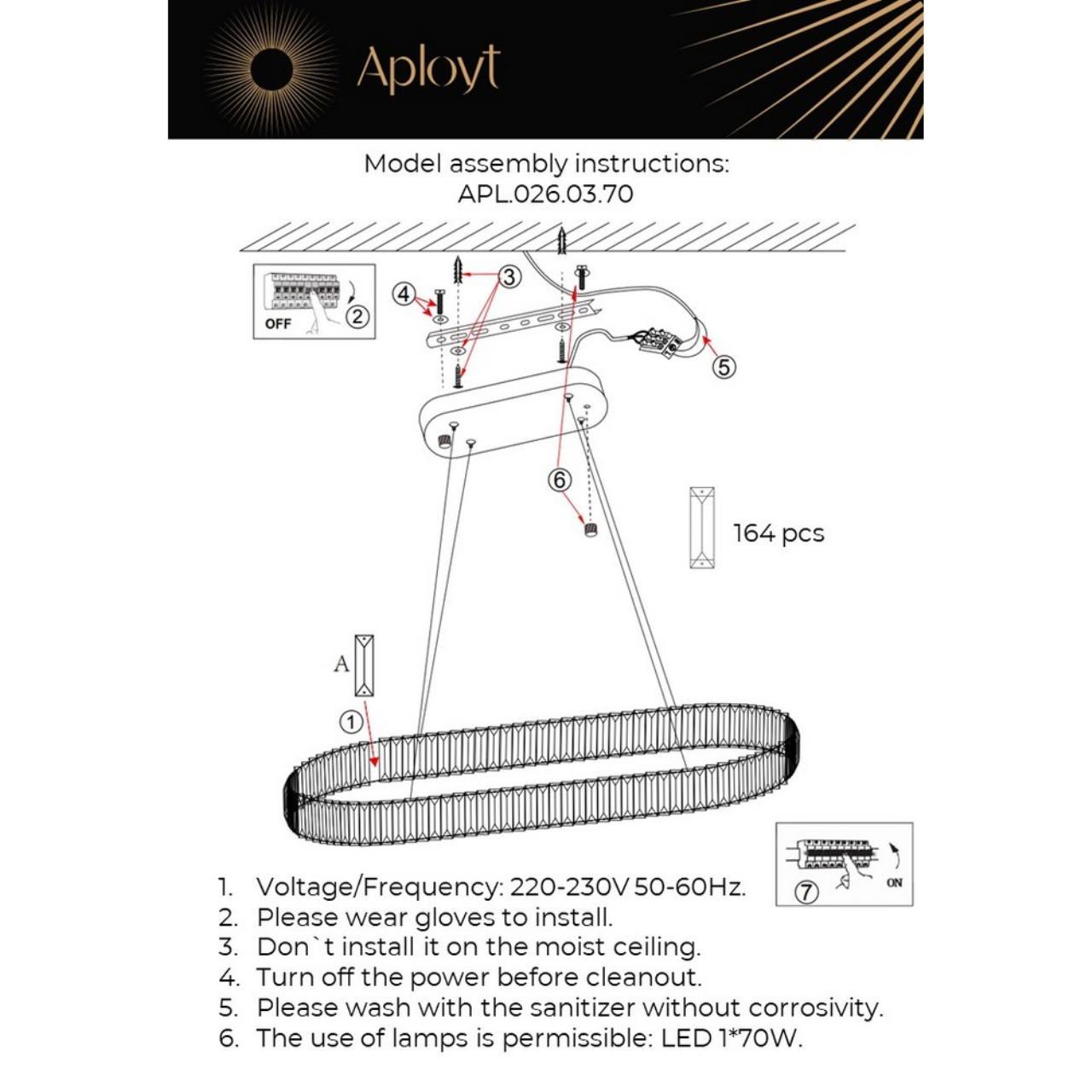 Aployt

Model assembly instructions:
APL.026.03.70

OFF
②
④
③
⑤
⑥
164 pcs
A
①
⑦
ON

1. Voltage/Frequency: 220-230V 50-60Hz.
2. Please wear gloves to install.
3. Don`t install it on the moist ceiling.
4. Turn off the power before cleanout.
5. Please wash with the sanitizer without corrosivity.
6. The use of lamps is permissible: LED 1*70W.