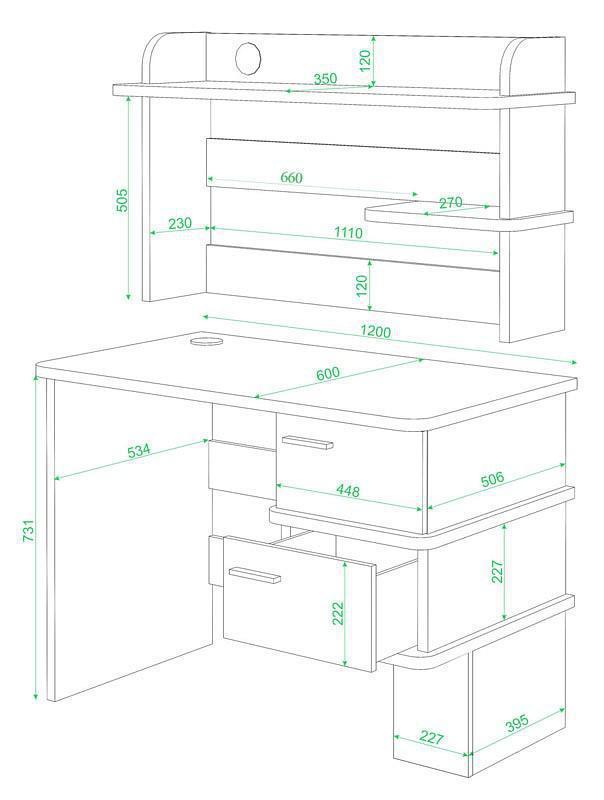 120
350
505
660
270
230
1110
120
1200
600
534
448
506
731
227
222
227
395