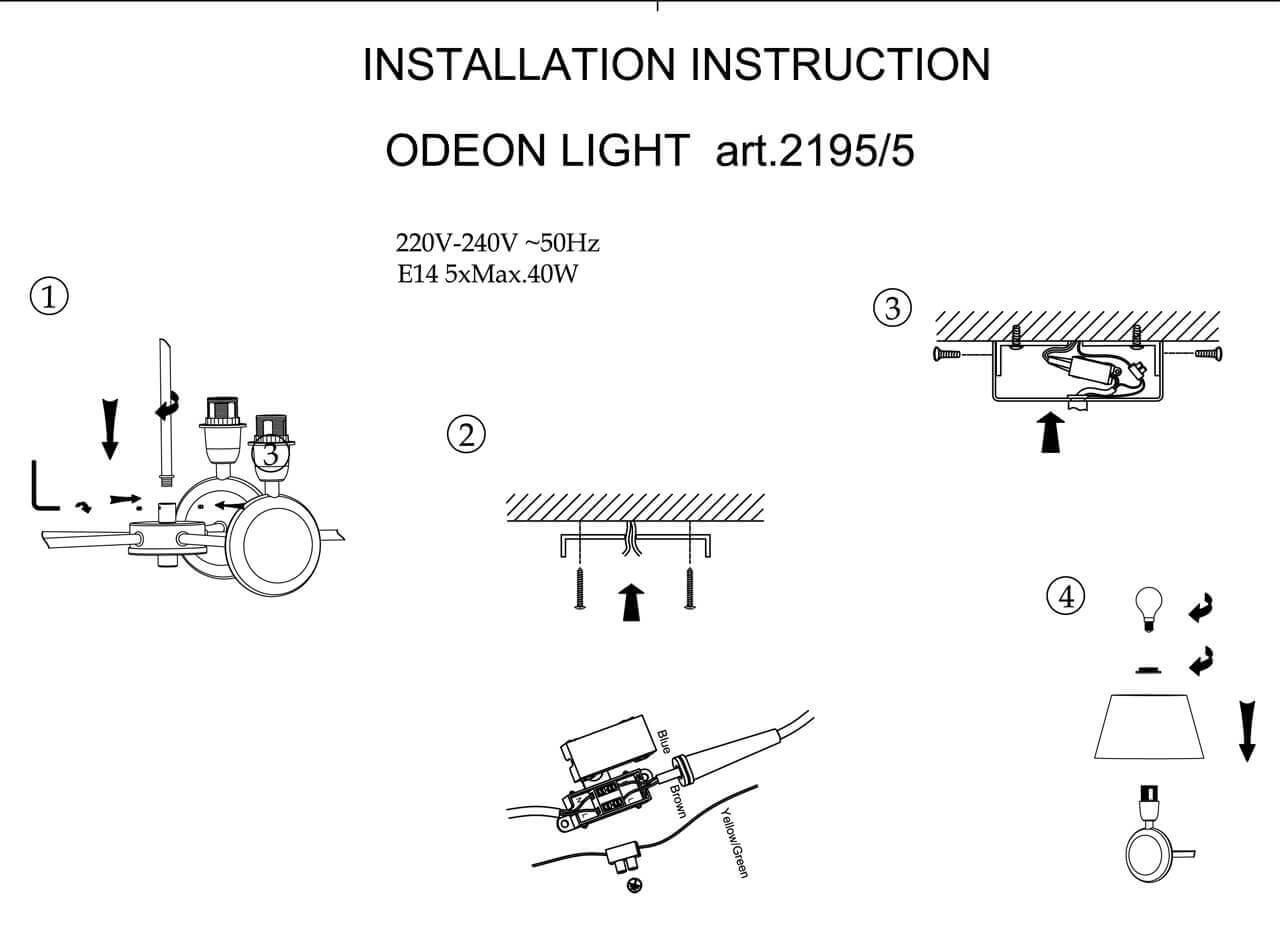 INSTALLATION INSTRUCTION

ODEON LIGHT art.2195/5

220V-240V ~50Hz
E14 5xMax.40W

①

3

②

③

④

Blue

Brown

Yellow/Green