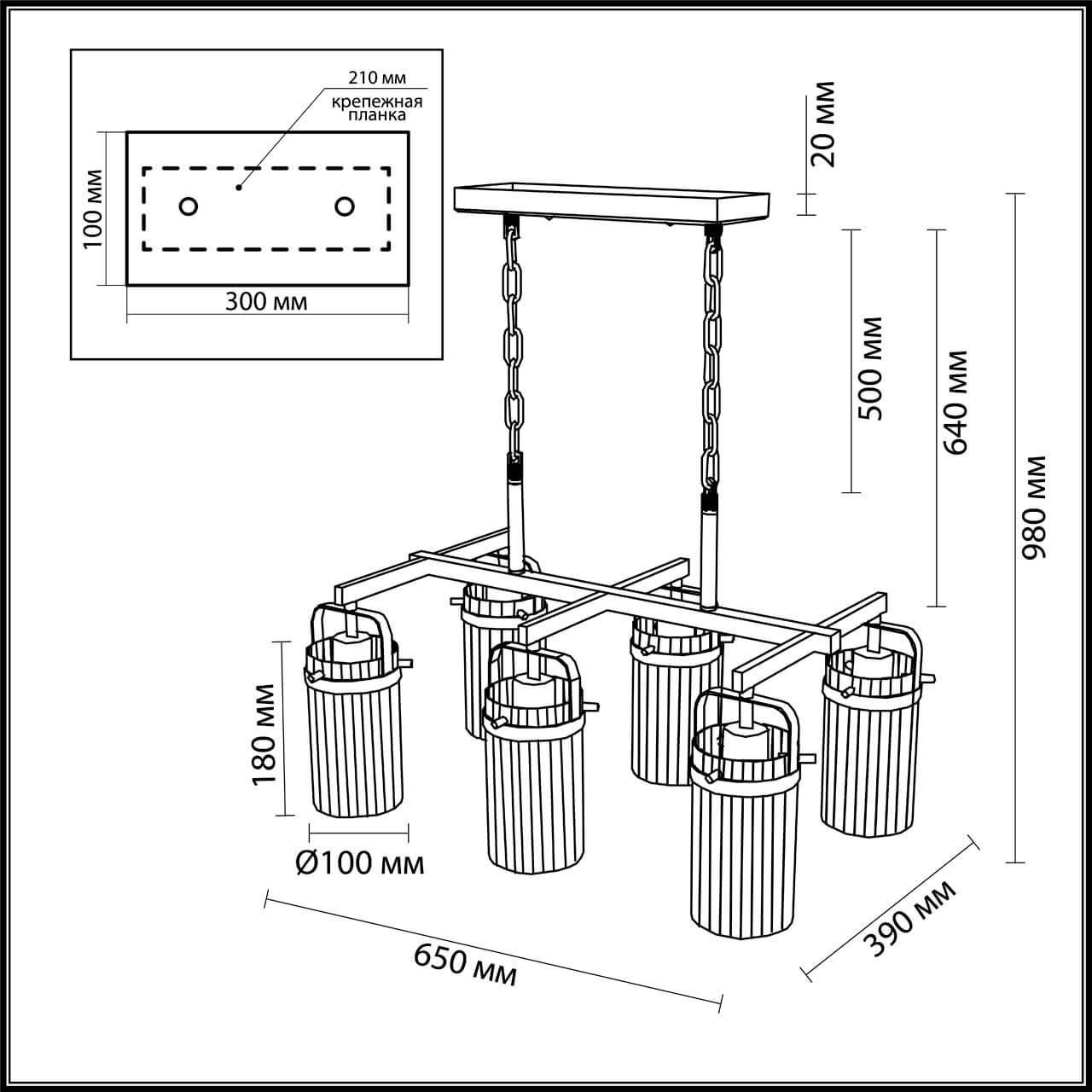 210 мм
крепежная планка
100 мм
300 мм
20 мм
500 мм
640 мм
980 мм
180 мм
Ø100 мм
650 мм
390 мм