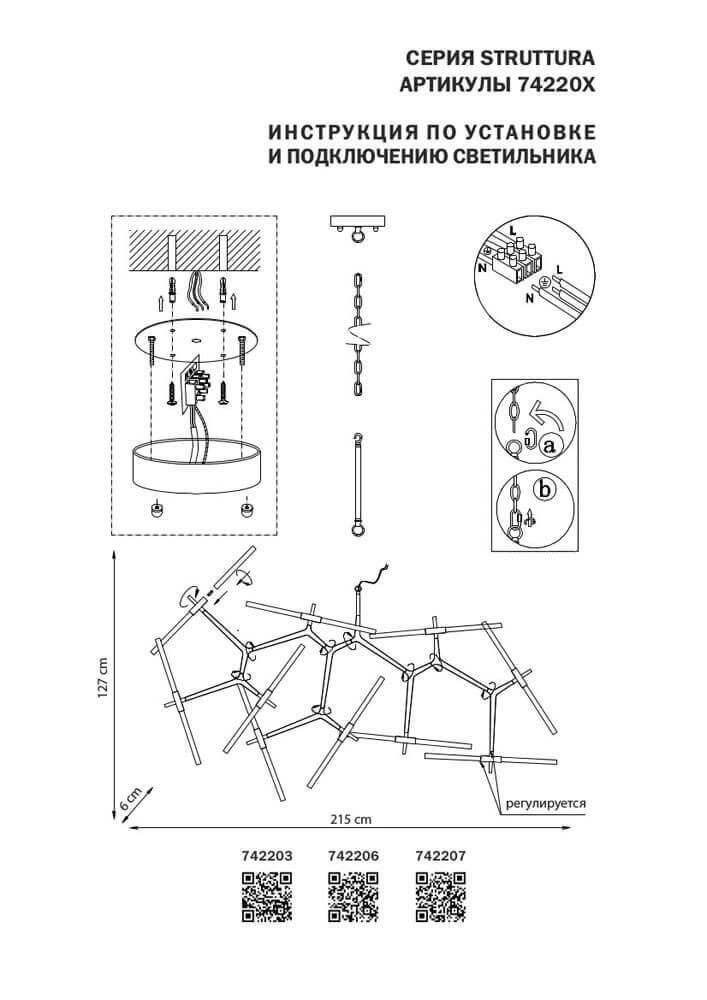 СЕРИЯ STRUTTURA
АРТИКУЛЫ 74220X

ИНСТРУКЦИЯ ПО УСТАНОВКЕ
И ПОДКЛЮЧЕНИЮ СВЕТИЛЬНИКА

L
N
L
N

a
b

127 cm
6 cm
215 cm
регулируется

742203
742206
742207